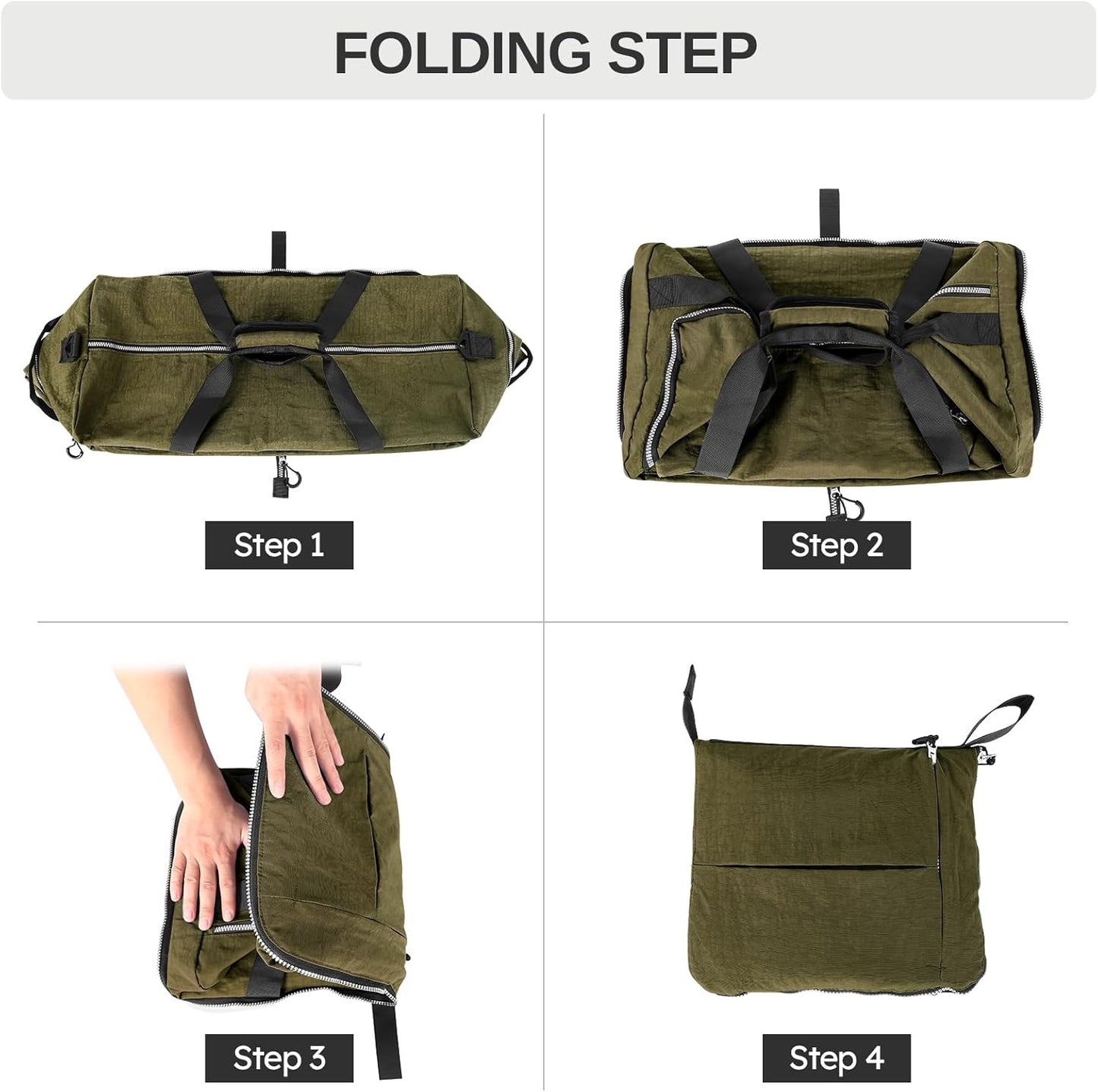 FOLDING STEP

Step 1

Step 2

Step 3

Step 4