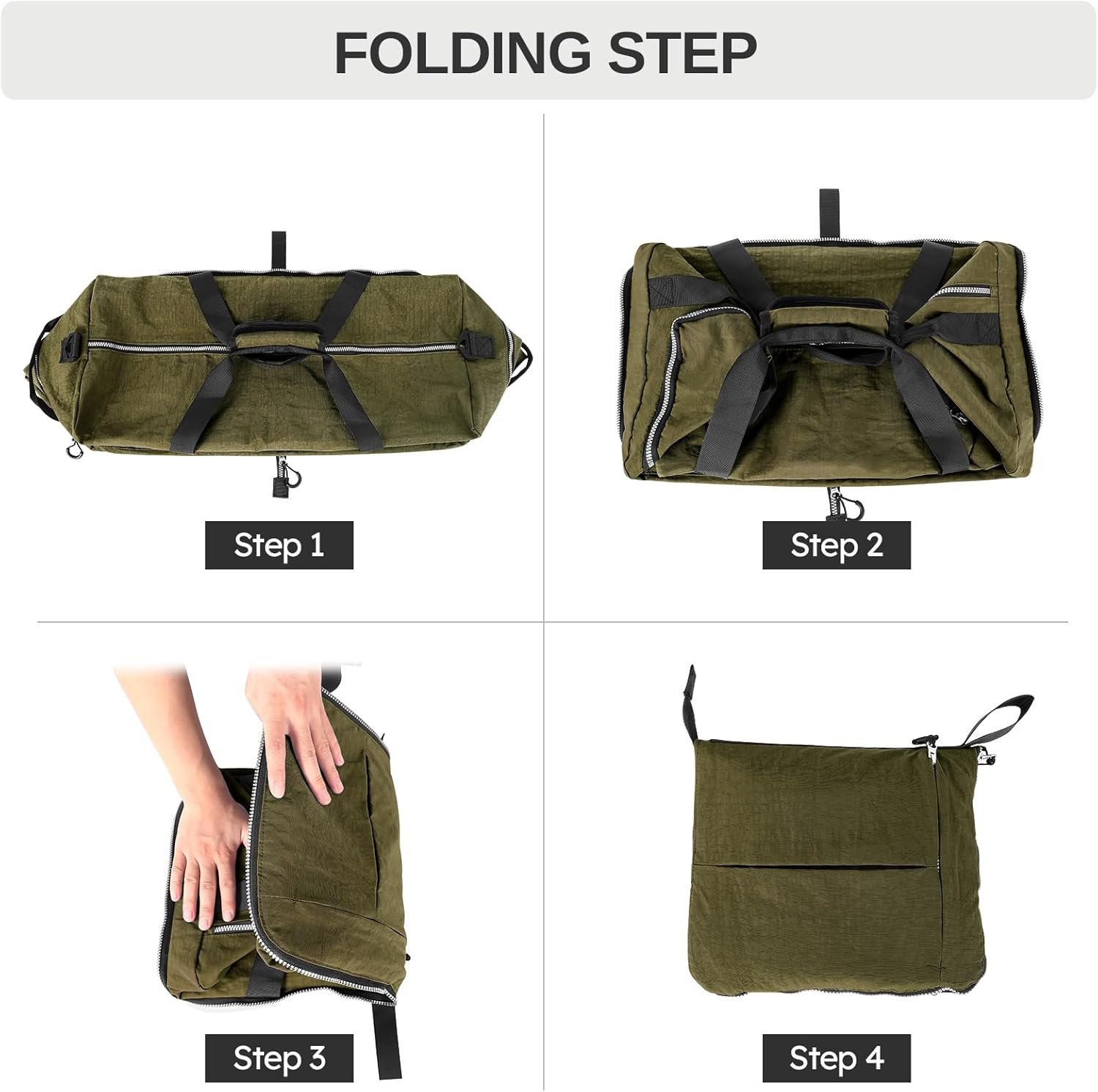 FOLDING STEP

Step 1

Step 2

Step 3

Step 4