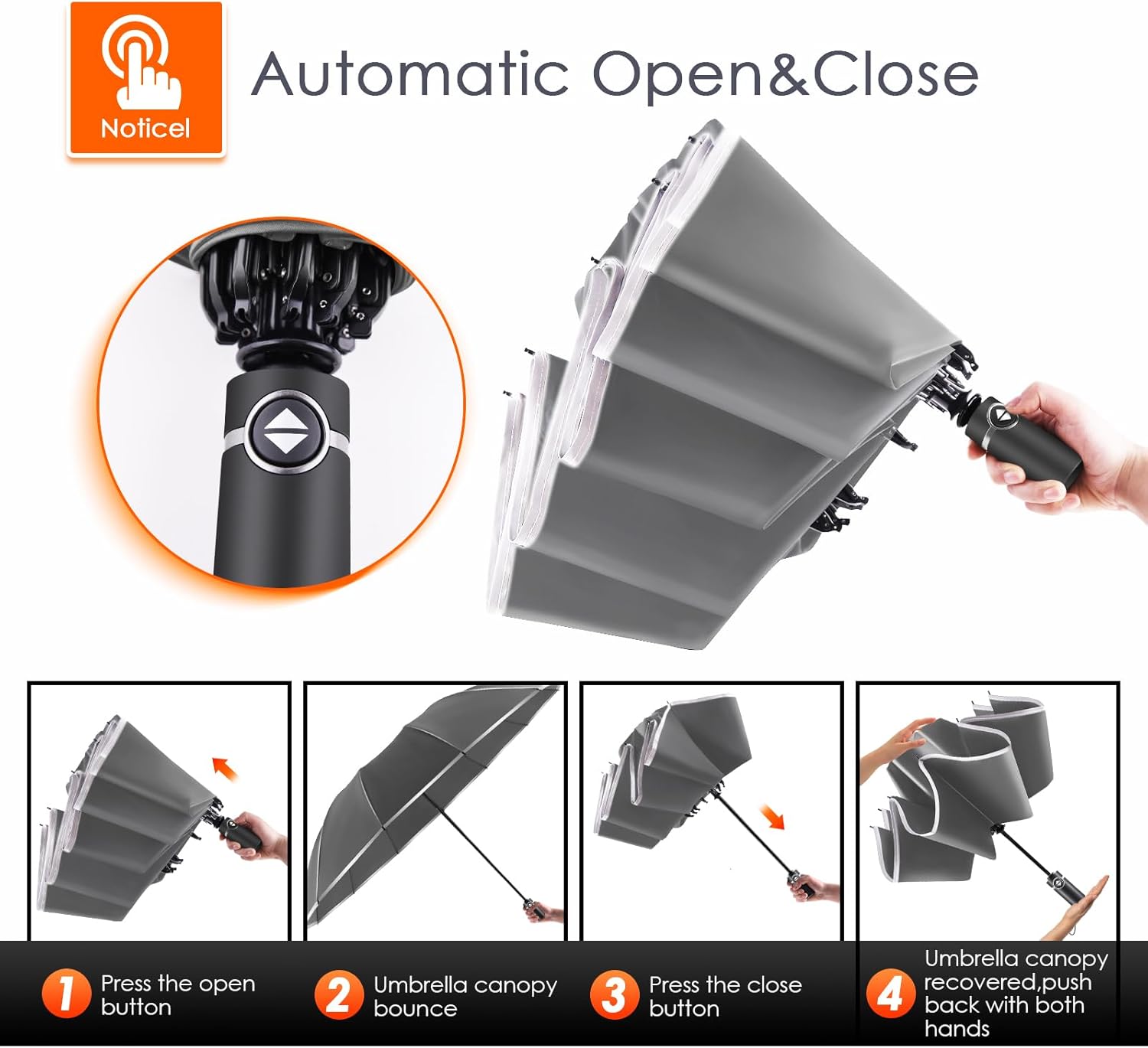 Noticel

Automatic Open&Close

1 Press the open button

2 Umbrella canopy bounce

3 Press the close button

4 Umbrella canopy recovered,push back with both hands