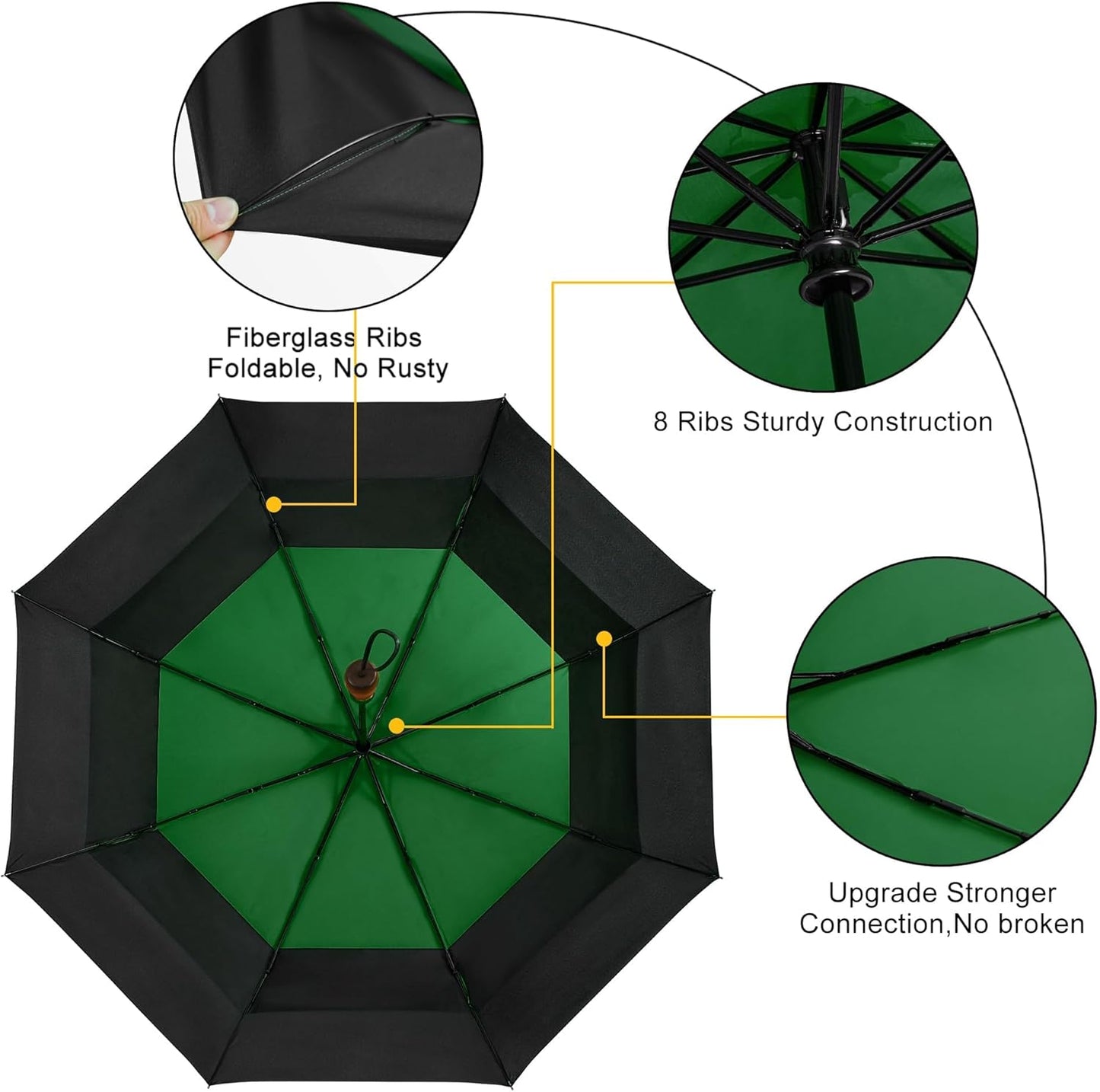 Fiberglass Ribs
Foldable, No Rusty

8 Ribs Sturdy Construction

Upgrade Stronger
Connection,No broken