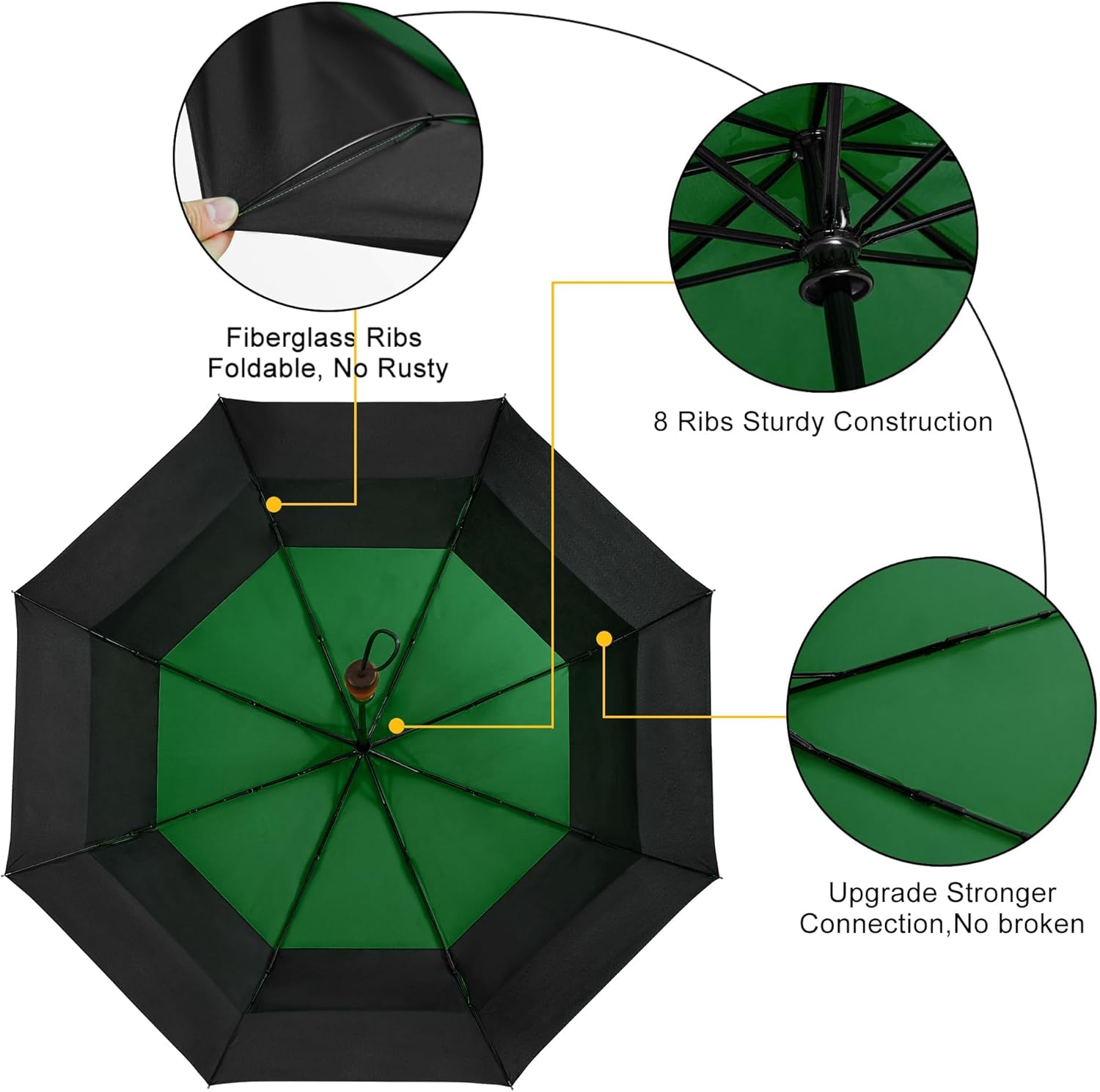 Fiberglass Ribs
Foldable, No Rusty

8 Ribs Sturdy Construction

Upgrade Stronger
Connection,No broken