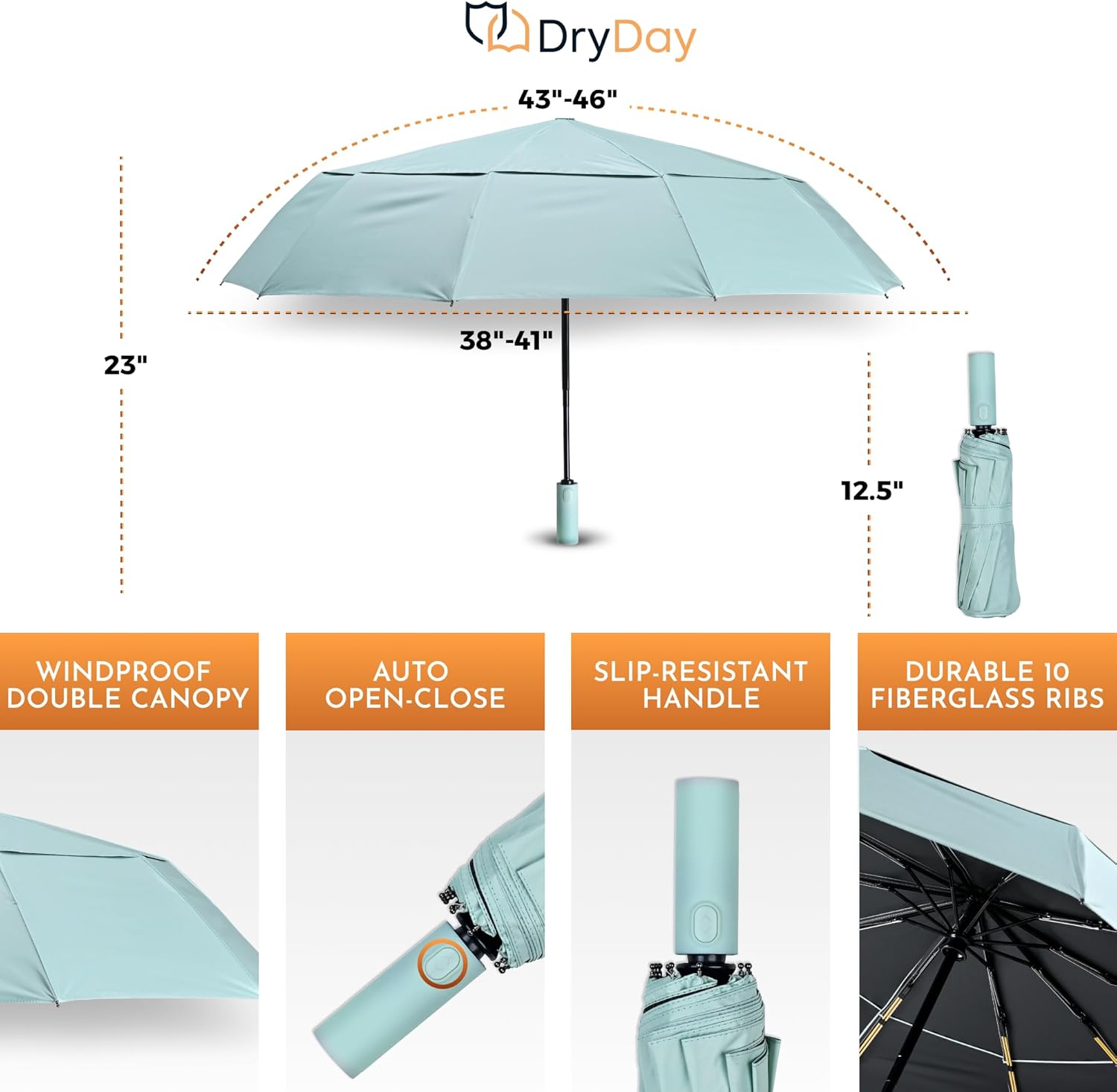 DryDay

43"-46"

38"-41"

23"

12.5"

WINDPROOF DOUBLE CANOPY

AUTO OPEN-CLOSE

SLIP-RESISTANT HANDLE

DURABLE 10 FIBERGLASS RIBS