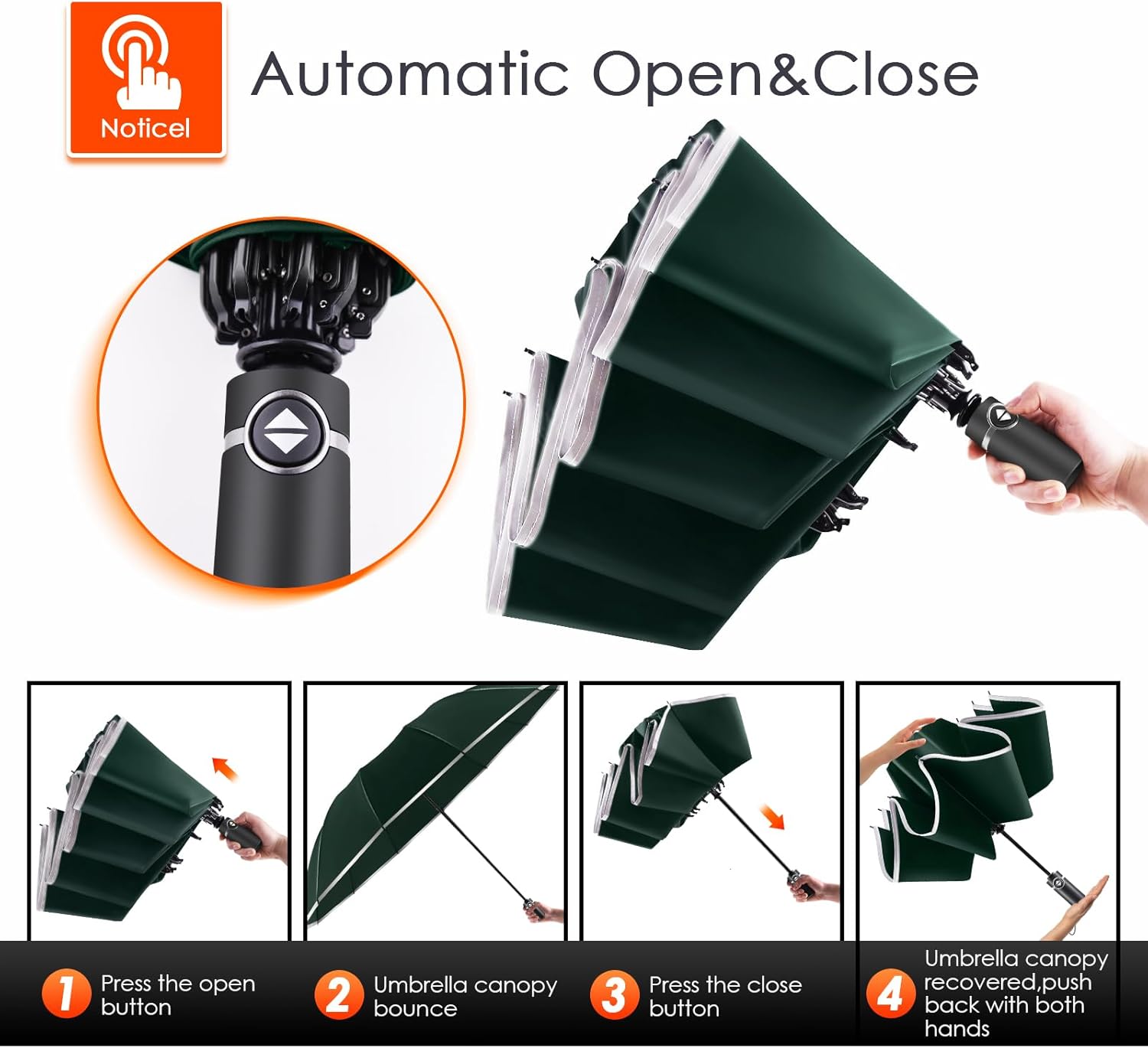 Noticel

Automatic Open&Close

1 Press the open button

2 Umbrella canopy bounce

3 Press the close button

4 Umbrella canopy recovered,push back with both hands