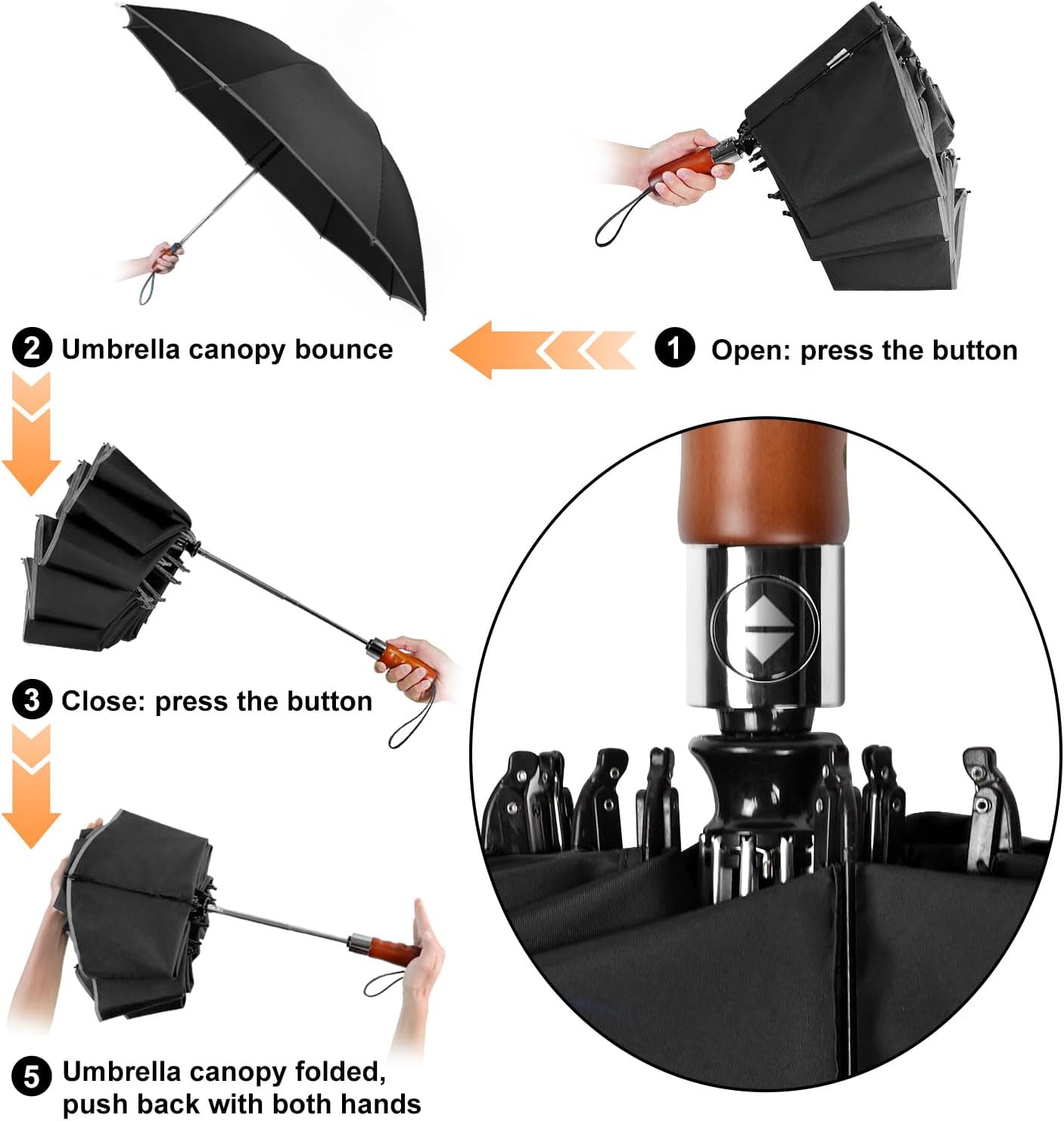 2 Umbrella canopy bounce

1 Open: press the button

3 Close: press the button

5 Umbrella canopy folded, push back with both hands