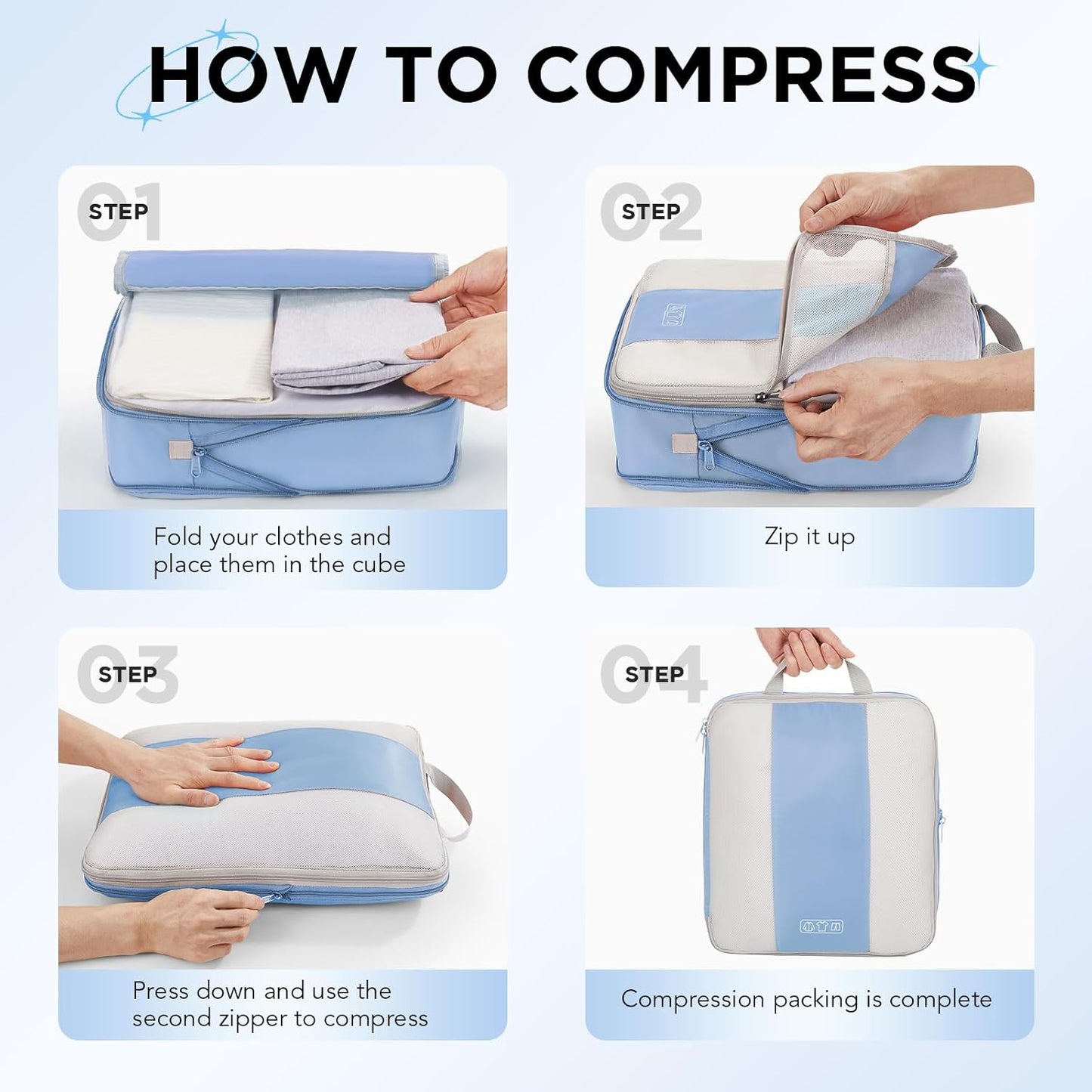 HOW TO COMPRESS

01 STEP

Fold your clothes and place them in the cube

02 STEP

Zip it up

03 STEP

Press down and use the second zipper to compress

04 STEP

Compression packing is complete