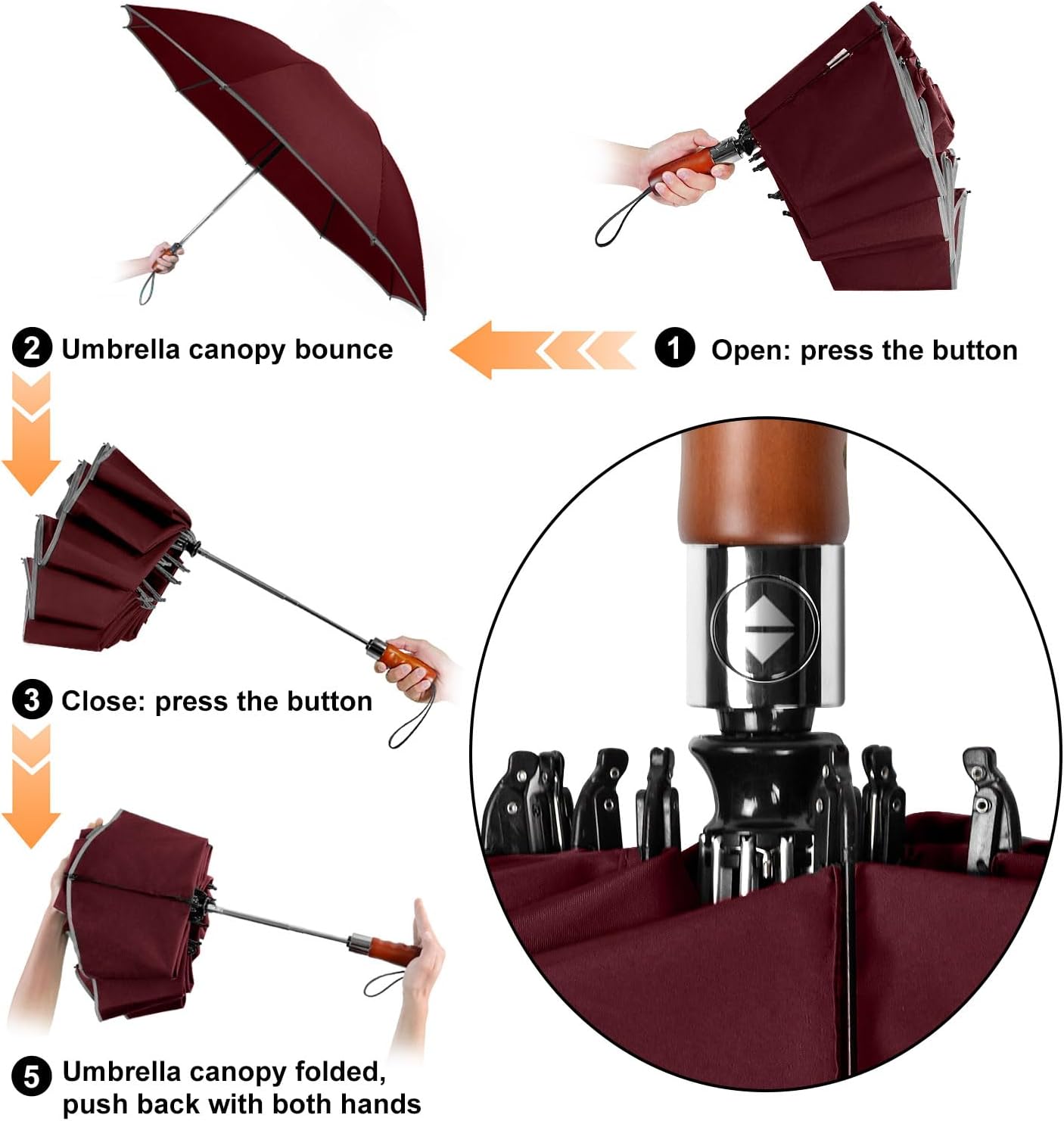 2 Umbrella canopy bounce

1 Open: press the button

3 Close: press the button

5 Umbrella canopy folded, push back with both hands