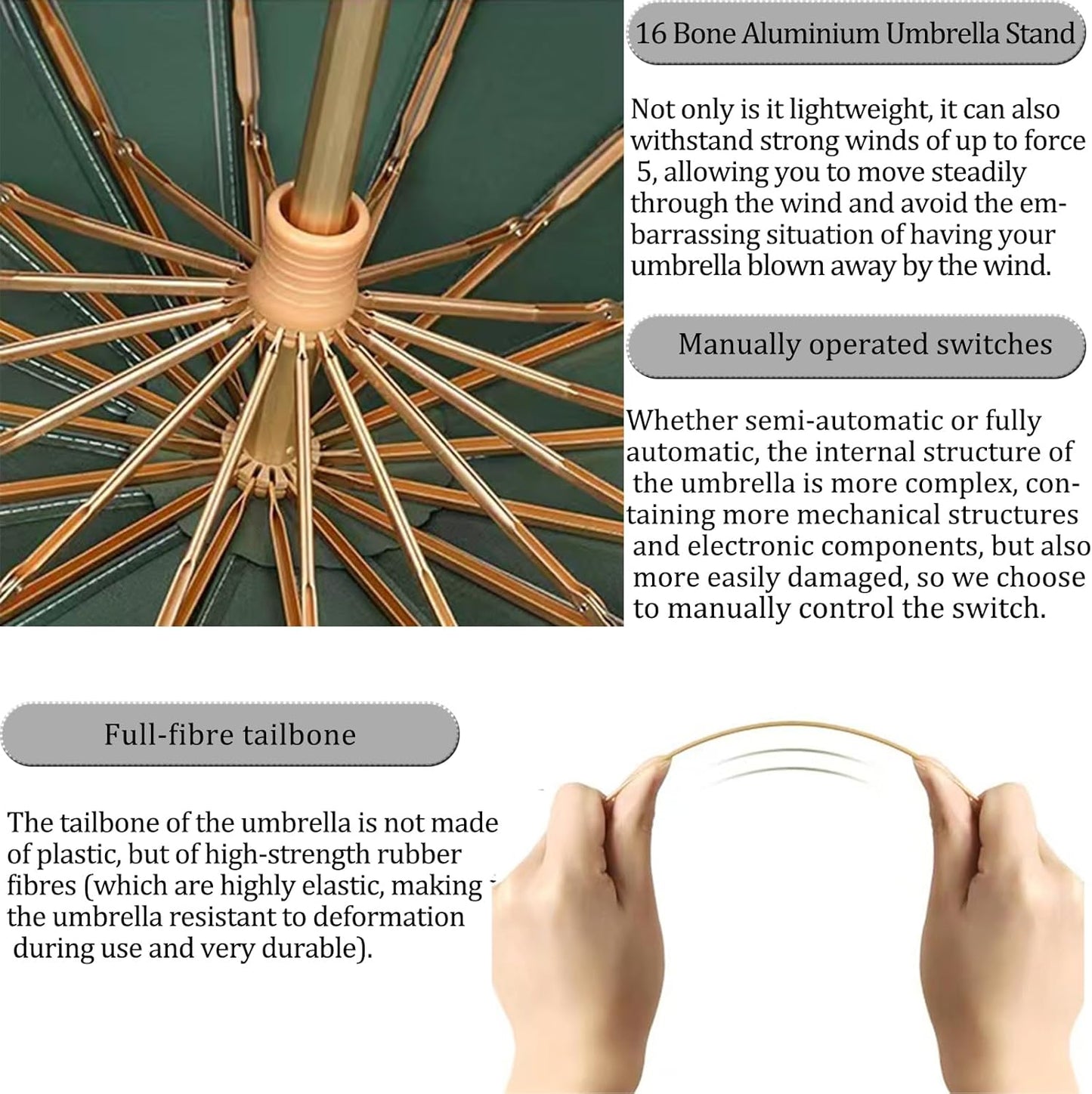 16 Bone Aluminium Umbrella Stand

Not only is it lightweight, it can also withstand strong winds of up to force 5, allowing you to move steadily through the wind and avoid the embarrassing situation of having your umbrella blown away by the wind.

Manually operated switches

Whether semi-automatic or fully automatic, the internal structure of the umbrella is more complex, containing more mechanical structures and electronic components, but also more easily damaged, so we choose to manually control the switch.

Full-fibre tailbone

The tailbone of the umbrella is not made of plastic, but of high-strength rubber fibres (which are highly elastic, making the umbrella resistant to deformation during use and very durable).