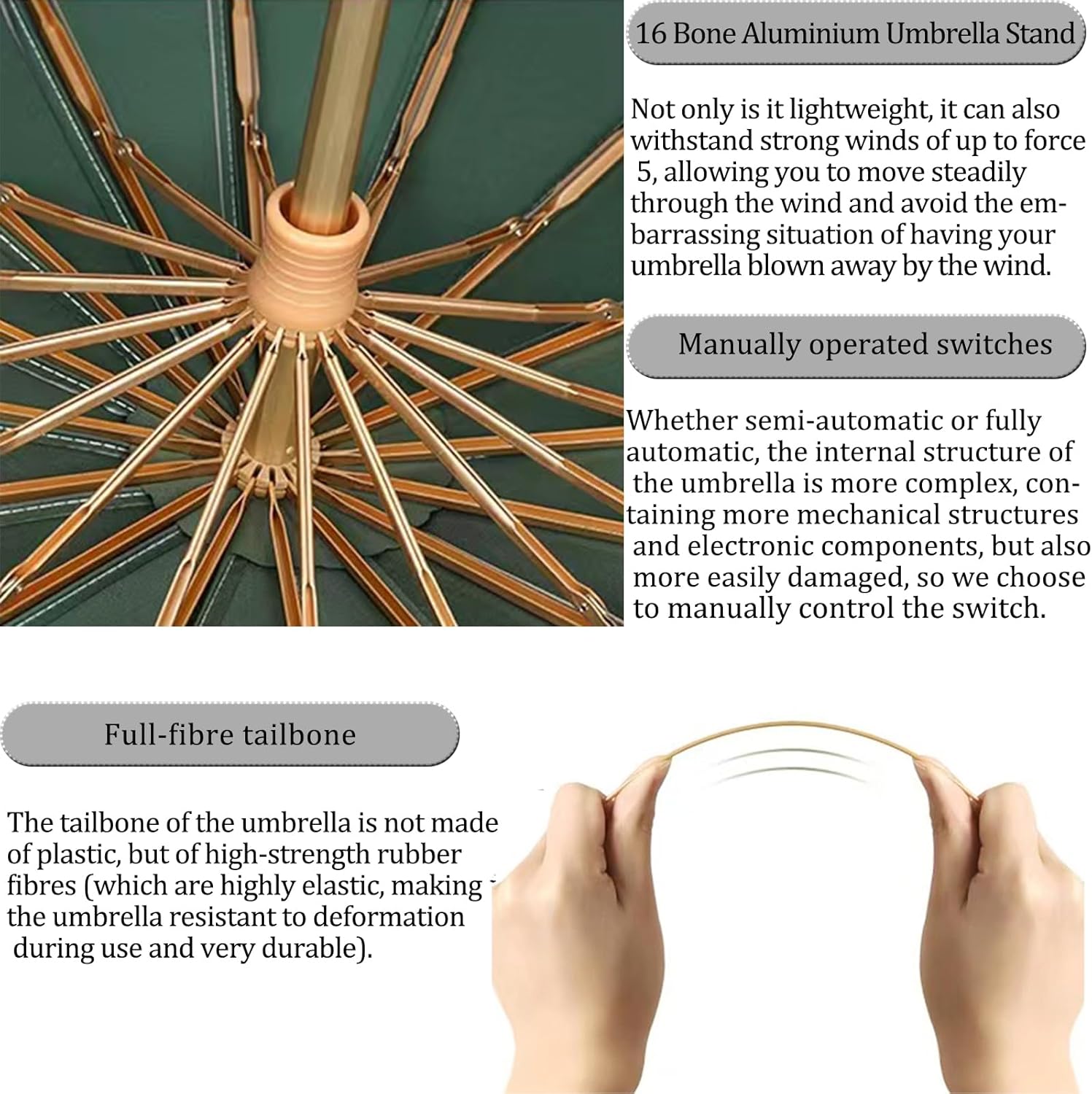 16 Bone Aluminium Umbrella Stand

Not only is it lightweight, it can also withstand strong winds of up to force 5, allowing you to move steadily through the wind and avoid the embarrassing situation of having your umbrella blown away by the wind.

Manually operated switches

Whether semi-automatic or fully automatic, the internal structure of the umbrella is more complex, containing more mechanical structures and electronic components, but also more easily damaged, so we choose to manually control the switch.

Full-fibre tailbone

The tailbone of the umbrella is not made of plastic, but of high-strength rubber fibres (which are highly elastic, making the umbrella resistant to deformation during use and very durable).