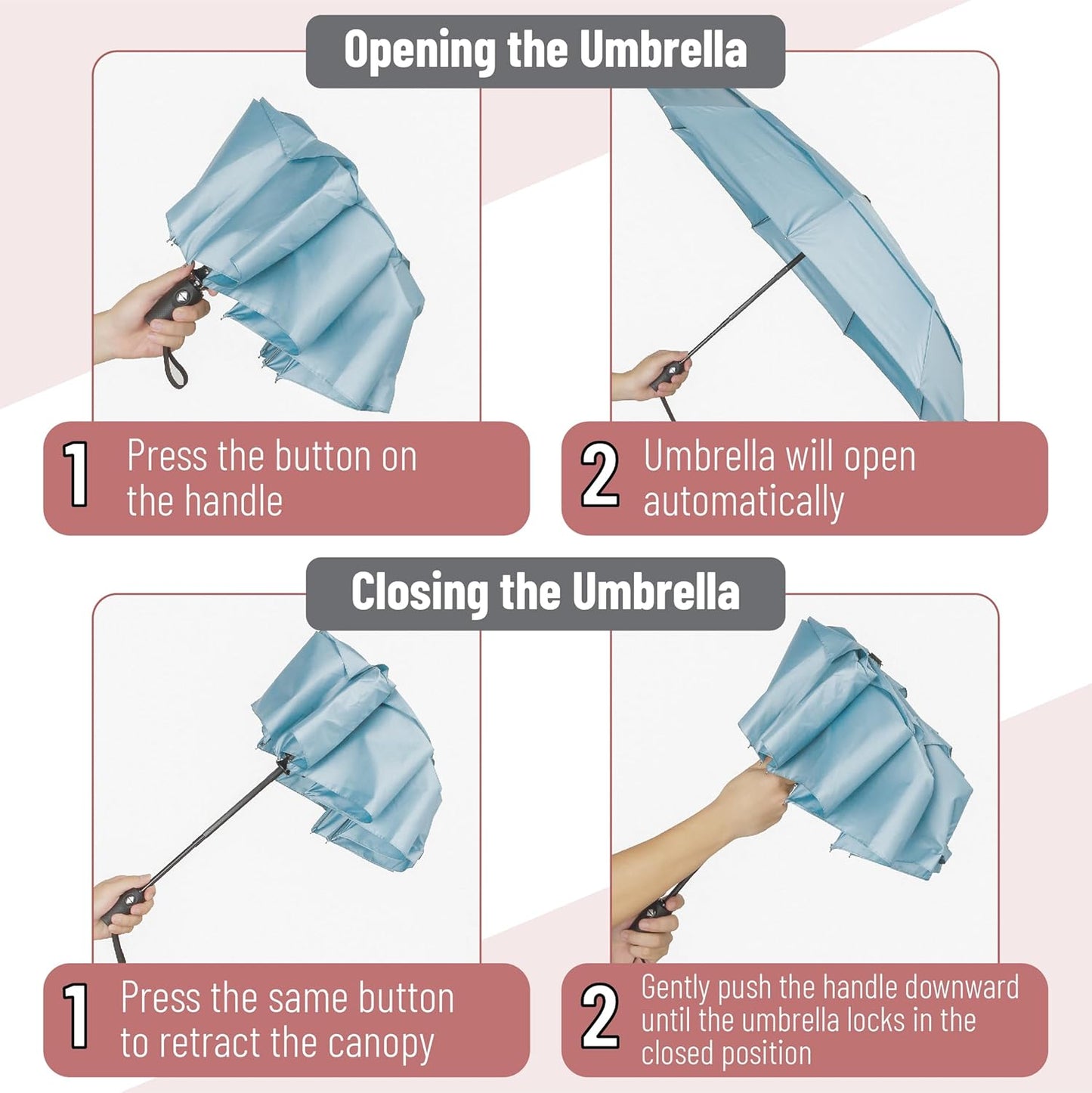 Opening the Umbrella

1 Press the button on the handle

2 Umbrella will open automatically

Closing the Umbrella

1 Press the same button to retract the canopy

2 Gently push the handle downward until the umbrella locks in the closed position