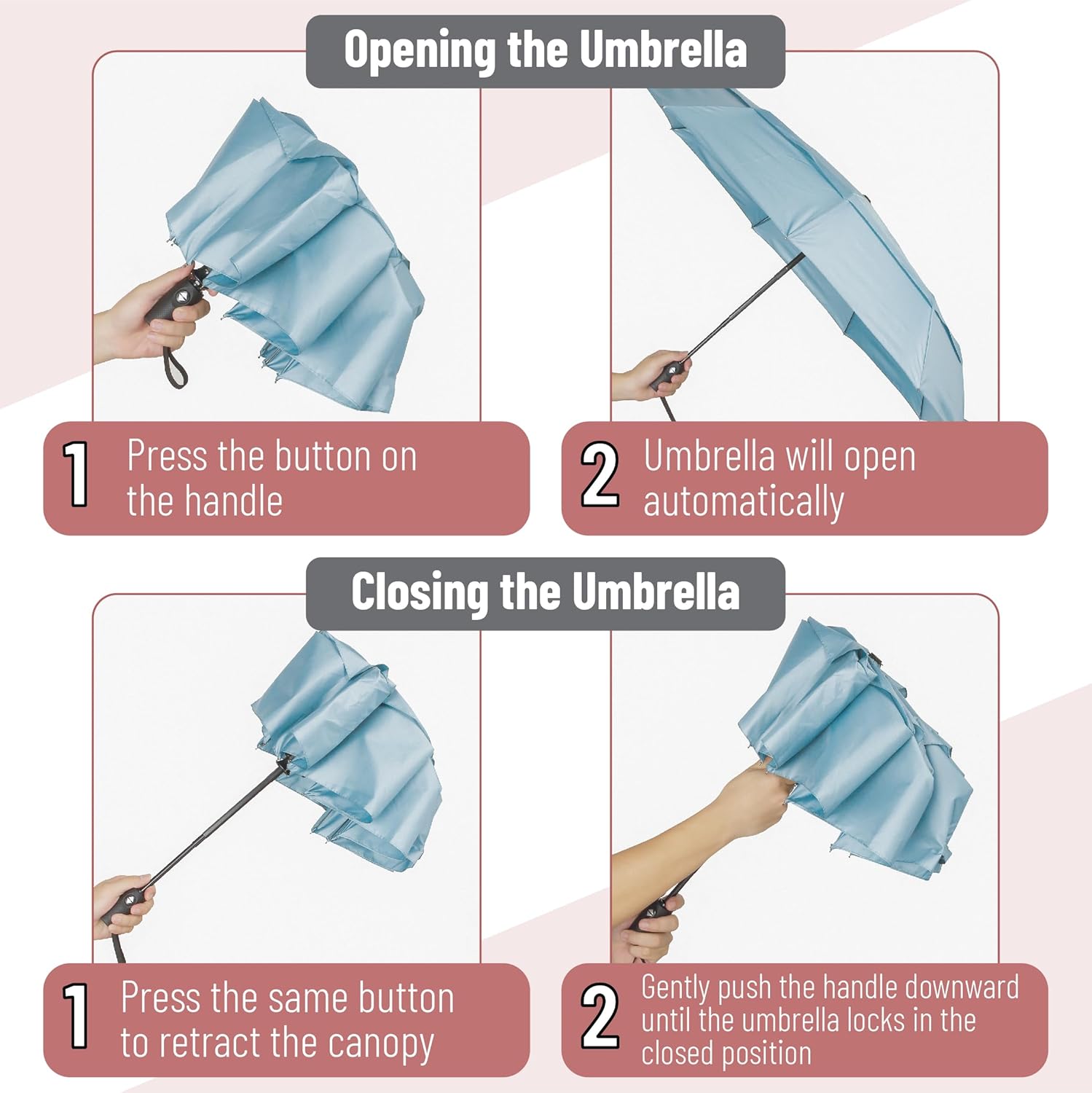 Opening the Umbrella

1 Press the button on the handle

2 Umbrella will open automatically

Closing the Umbrella

1 Press the same button to retract the canopy

2 Gently push the handle downward until the umbrella locks in the closed position