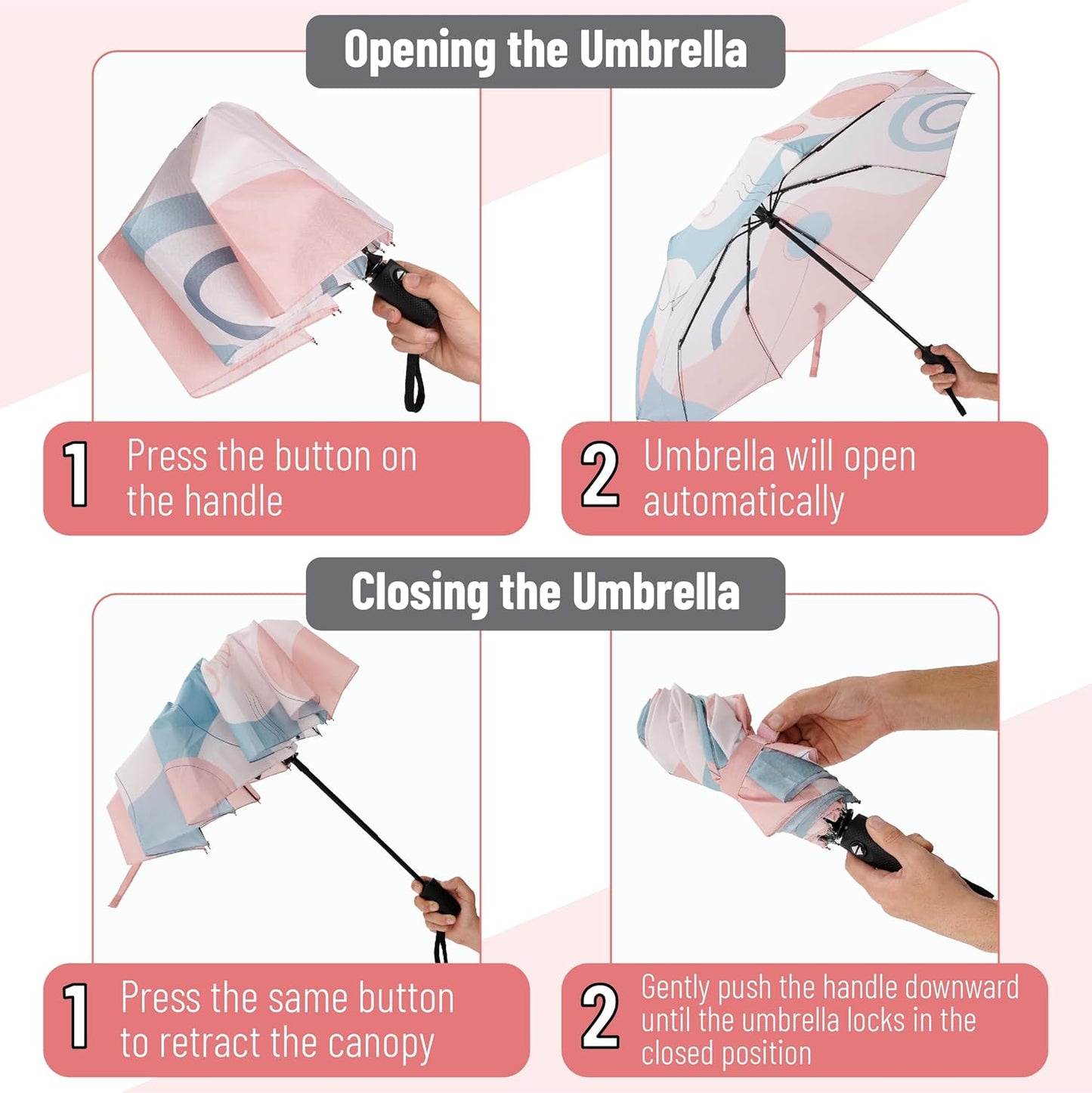 Opening the Umbrella

1 Press the button on the handle

2 Umbrella will open automatically

Closing the Umbrella

1 Press the same button to retract the canopy

2 Gently push the handle downward until the umbrella locks in the closed position