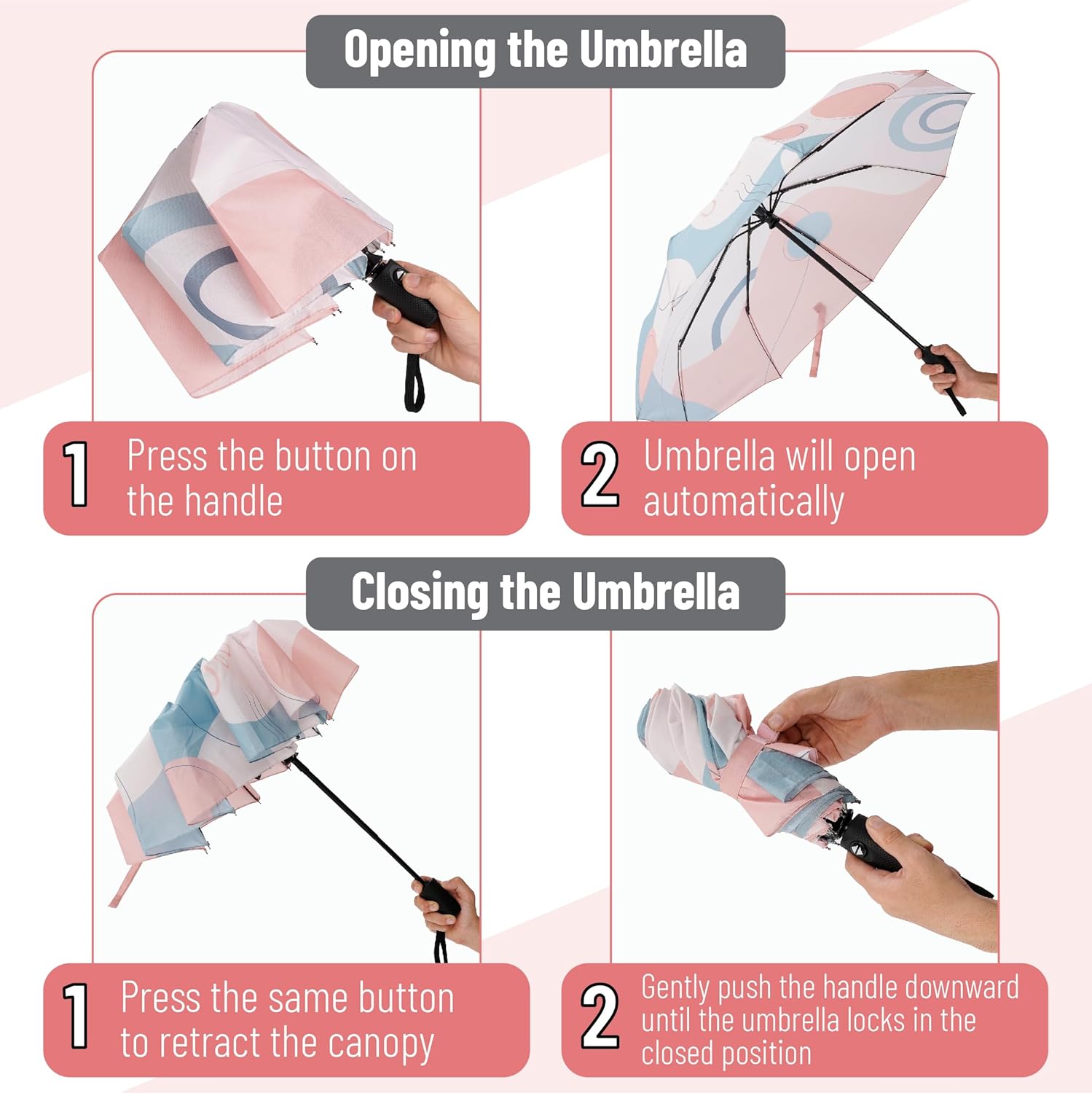 Opening the Umbrella

1 Press the button on the handle

2 Umbrella will open automatically

Closing the Umbrella

1 Press the same button to retract the canopy

2 Gently push the handle downward until the umbrella locks in the closed position