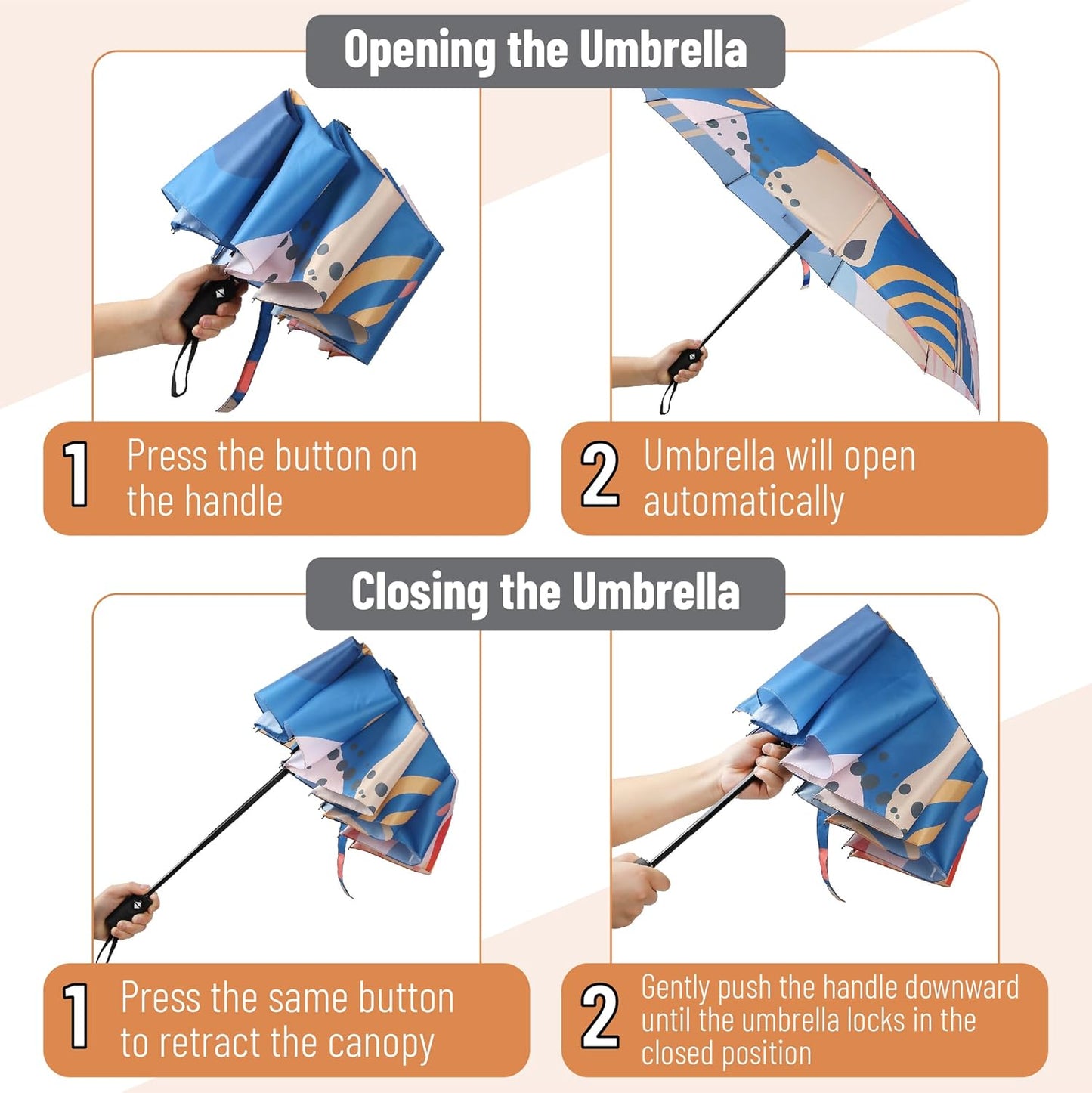 Opening the Umbrella

1 Press the button on the handle

2 Umbrella will open automatically

Closing the Umbrella

1 Press the same button to retract the canopy

2 Gently push the handle downward until the umbrella locks in the closed position