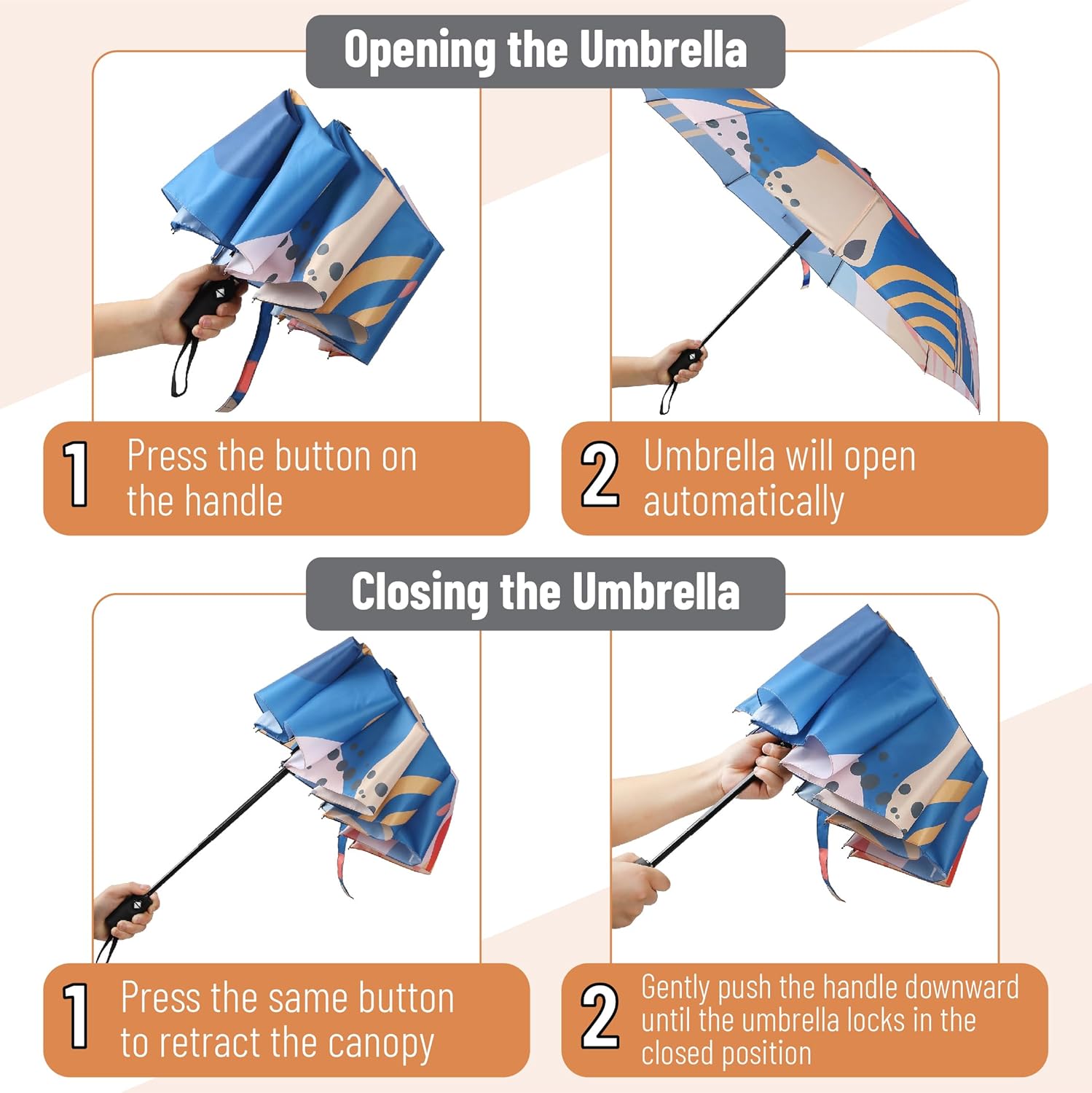 Opening the Umbrella

1 Press the button on the handle

2 Umbrella will open automatically

Closing the Umbrella

1 Press the same button to retract the canopy

2 Gently push the handle downward until the umbrella locks in the closed position