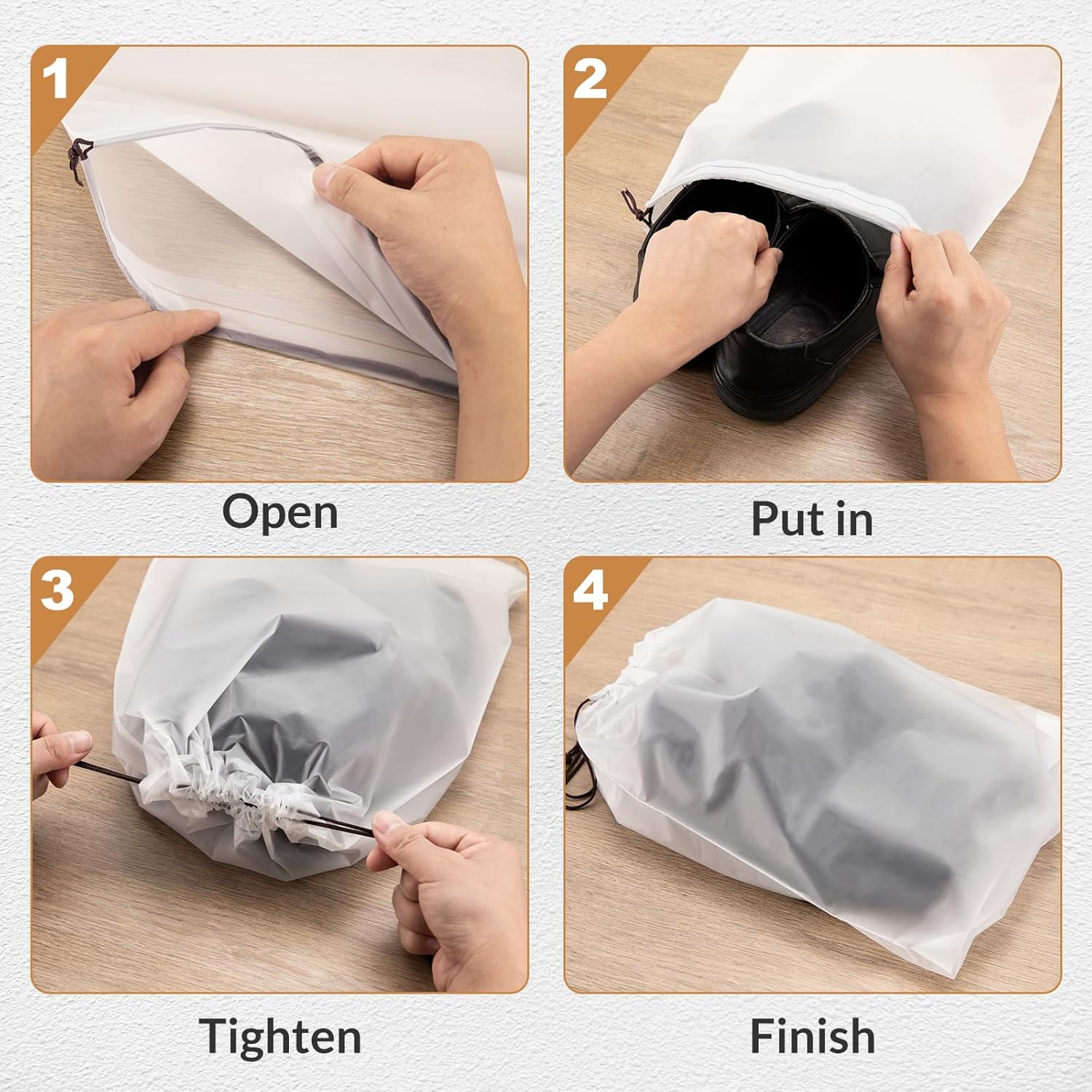 1

Open

2

Put in

3

Tighten

4

Finish