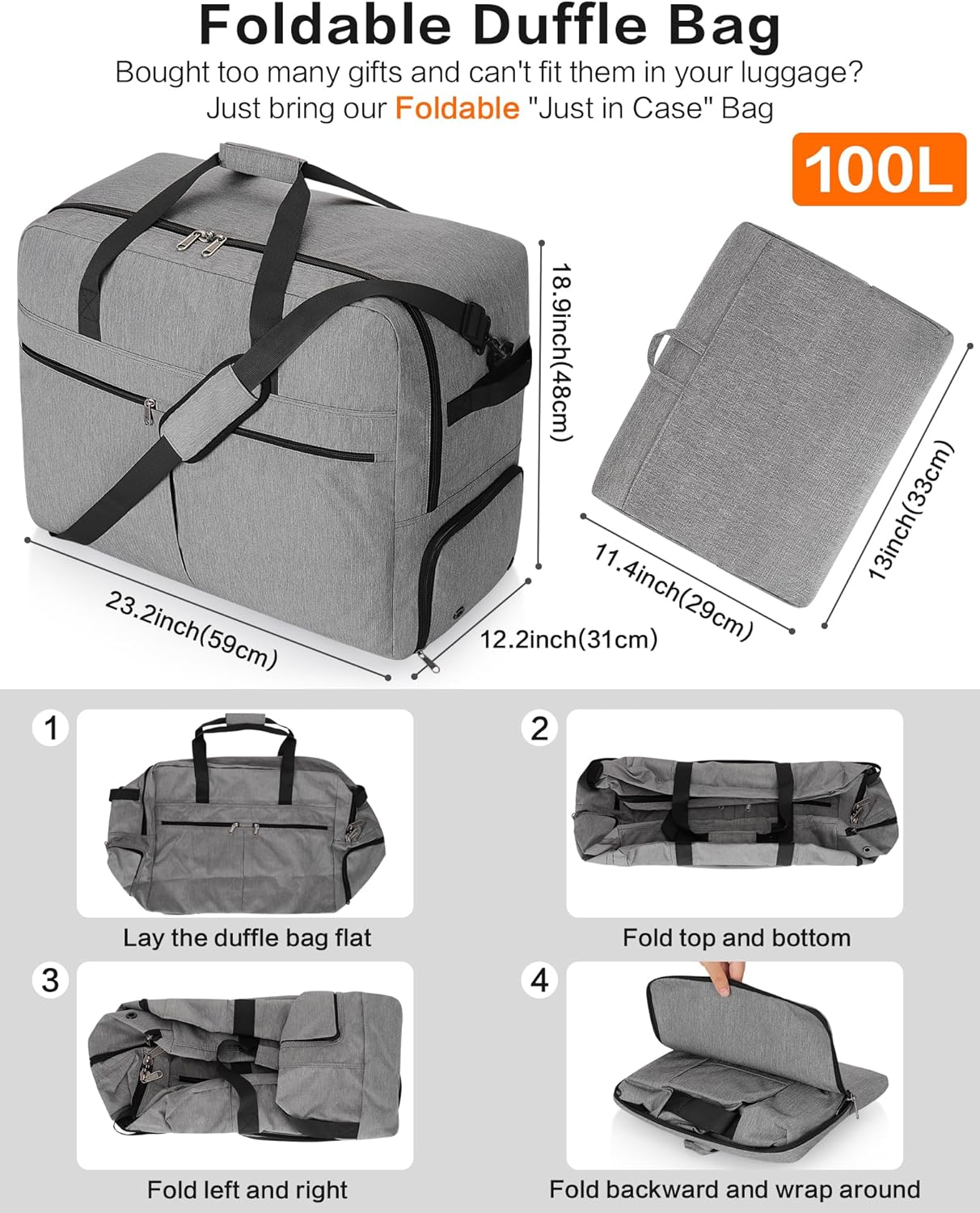 Foldable Duffle Bag
Bought too many gifts and can't fit them in your luggage?
Just bring our Foldable "Just in Case" Bag

100L

18.9inch(48cm)
23.2inch(59cm)
12.2inch(31cm)
11.4inch(29cm)
13inch(33cm)

1
Lay the duffle bag flat

2
Fold top and bottom

3
Fold left and right

4
Fold backward and wrap around