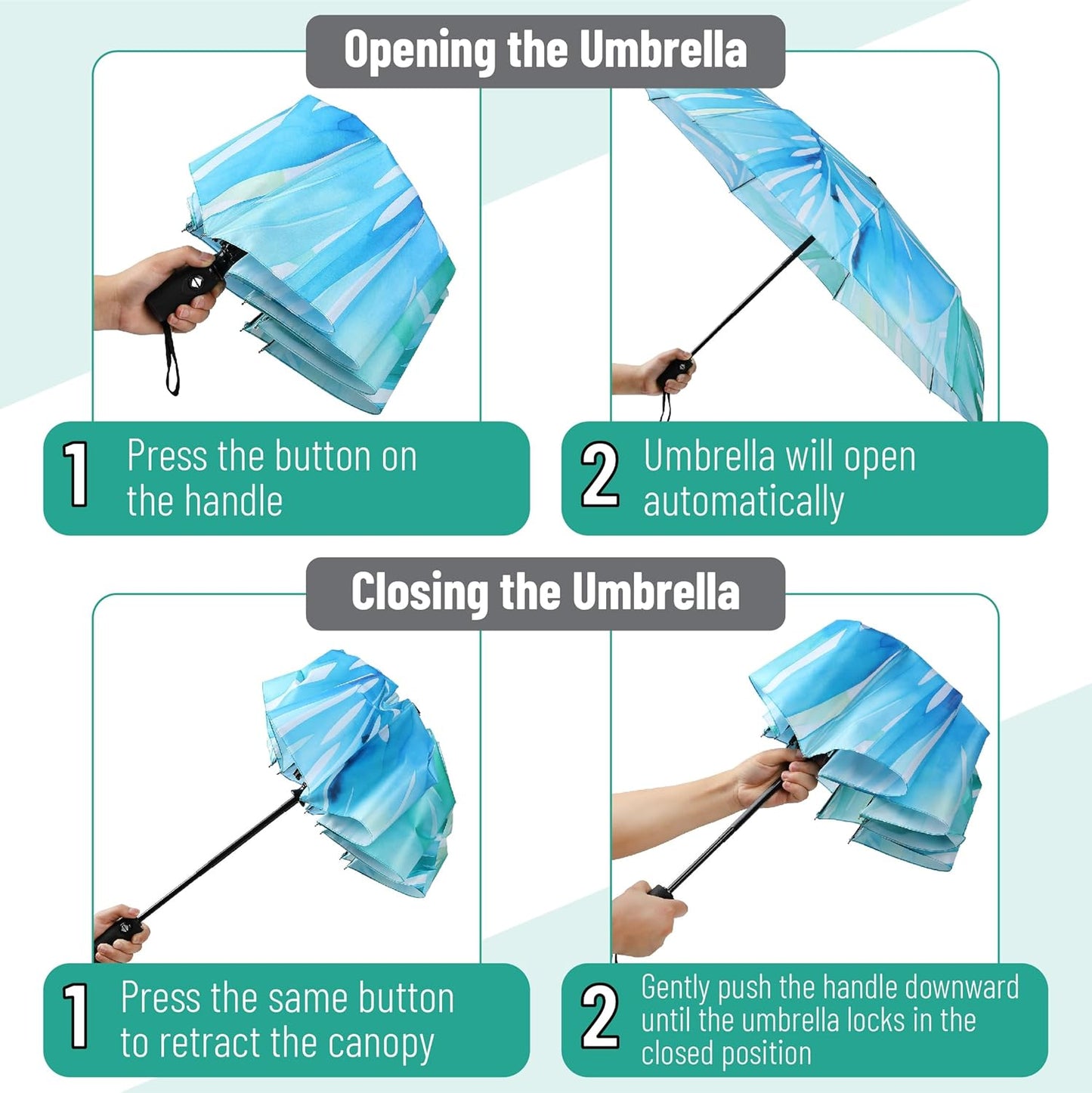 Opening the Umbrella

1 Press the button on the handle

2 Umbrella will open automatically

Closing the Umbrella

1 Press the same button to retract the canopy

2 Gently push the handle downward until the umbrella locks in the closed position