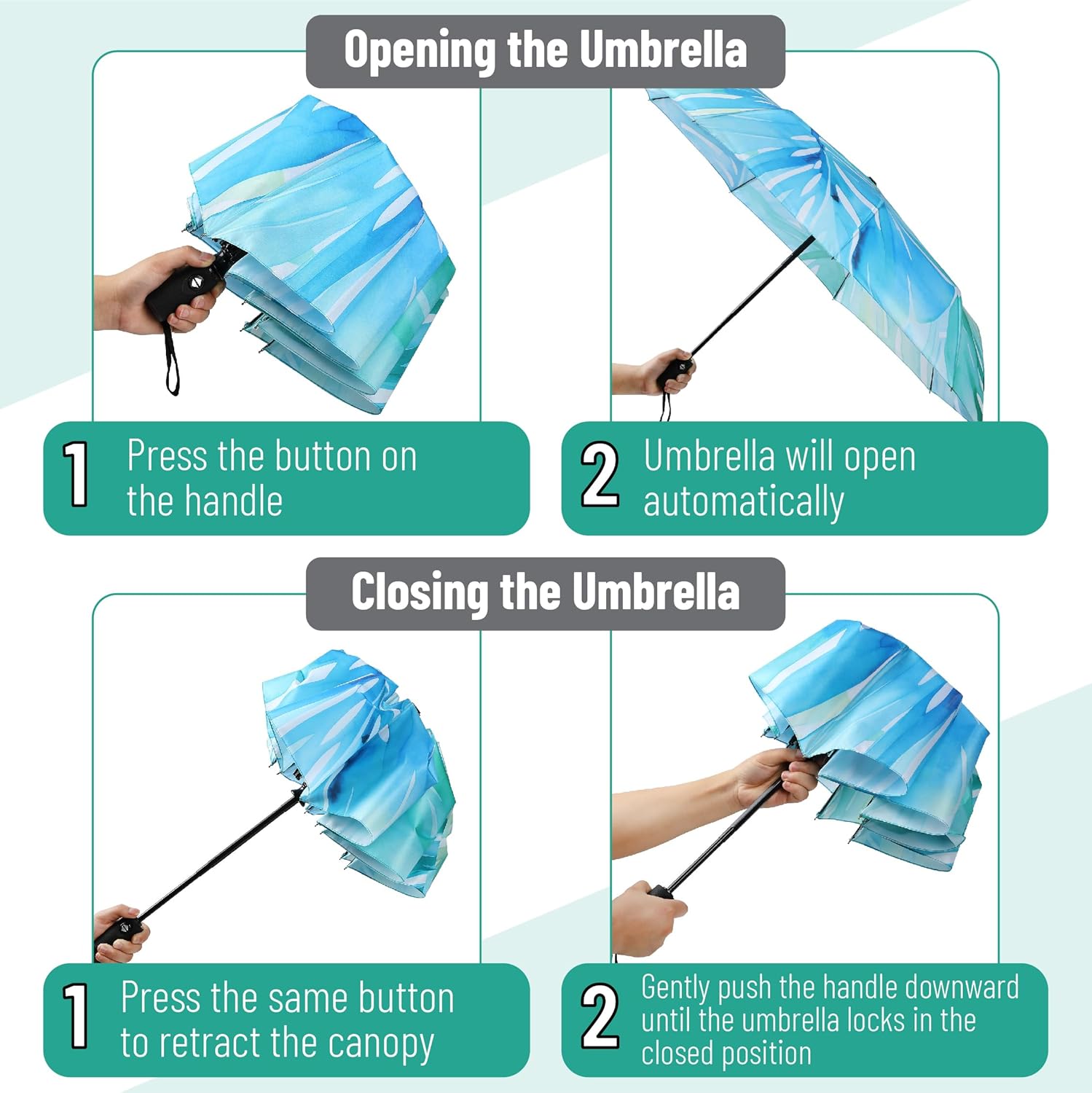 Opening the Umbrella

1 Press the button on the handle

2 Umbrella will open automatically

Closing the Umbrella

1 Press the same button to retract the canopy

2 Gently push the handle downward until the umbrella locks in the closed position