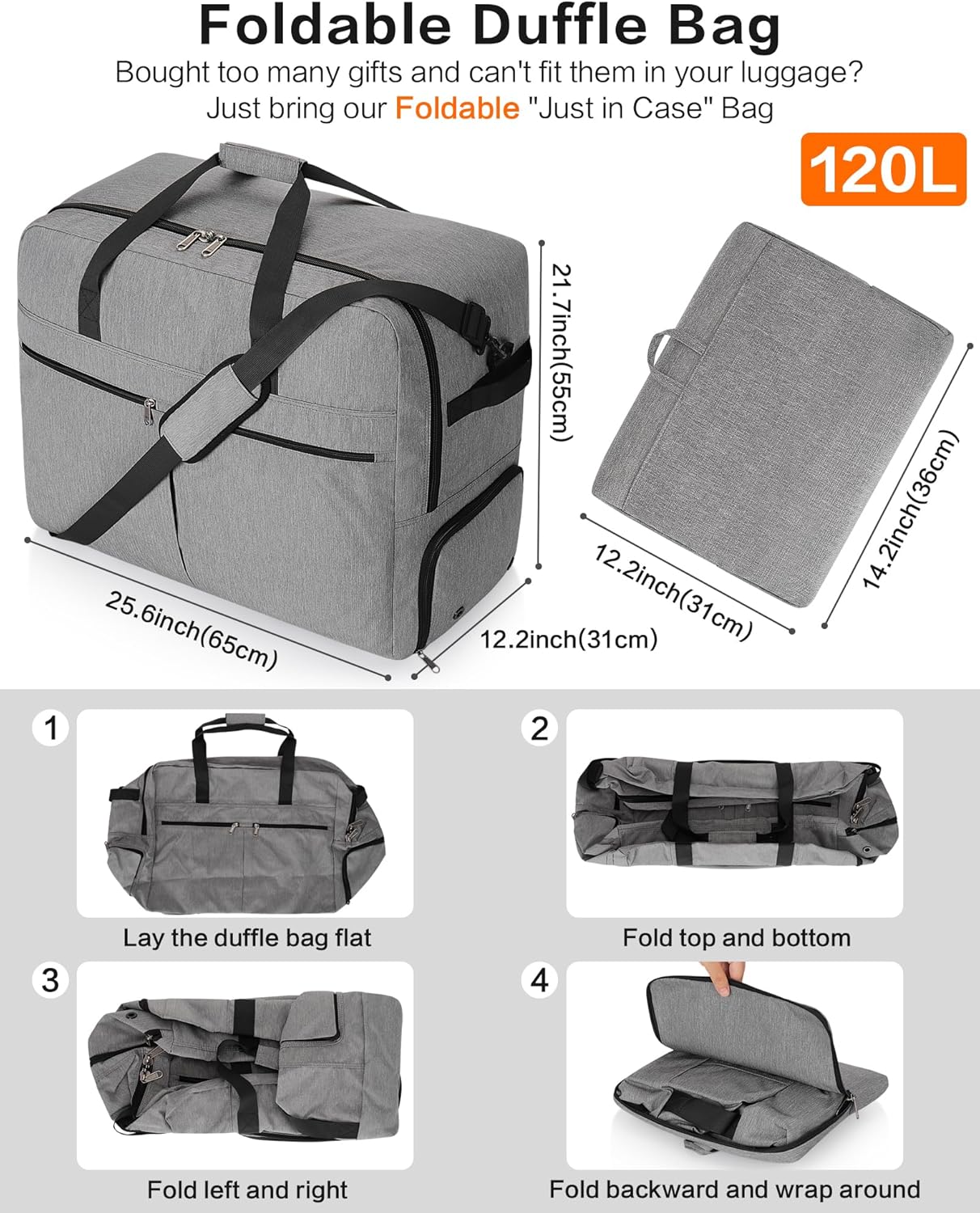 Foldable Duffle Bag

Bought too many gifts and can't fit them in your luggage? Just bring our Foldable "Just in Case" Bag

120L

21.7inch(55cm)

25.6inch(65cm)

12.2inch(31cm)

12.2inch(31cm)

14.2inch(36cm)

1

Lay the duffle bag flat

2

Fold top and bottom

3

Fold left and right

4

Fold backward and wrap around