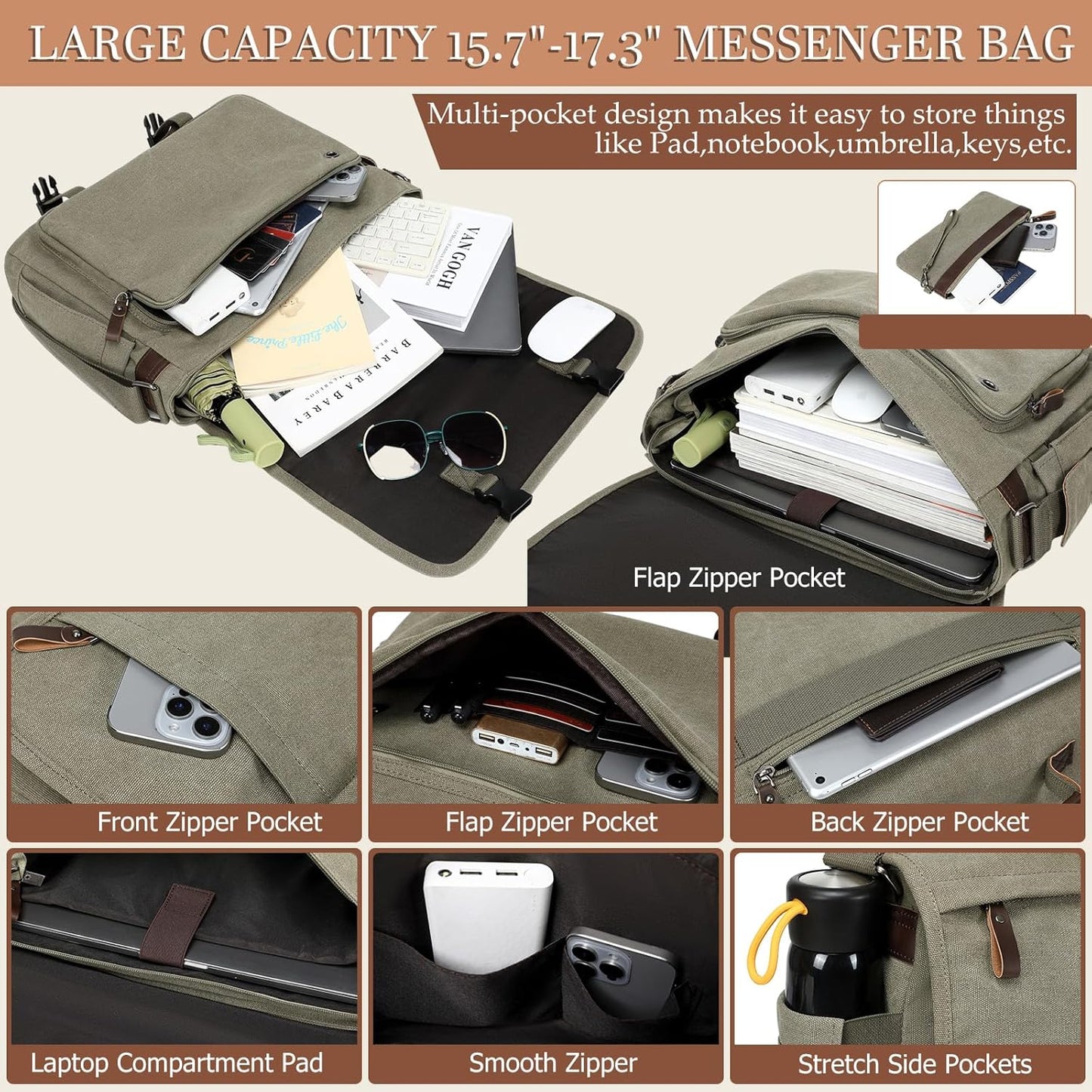 LARGE CAPACITY 15.7"-17.3" MESSENGER BAG

Multi-pocket design makes it easy to store things like Pad,notebook,umbrella,keys,etc.

VAN GOGH

The Little Prince

BARRERA BAREY

Flap Zipper Pocket

Front Zipper Pocket

Flap Zipper Pocket

Back Zipper Pocket

Laptop Compartment Pad

Smooth Zipper

Stretch Side Pockets